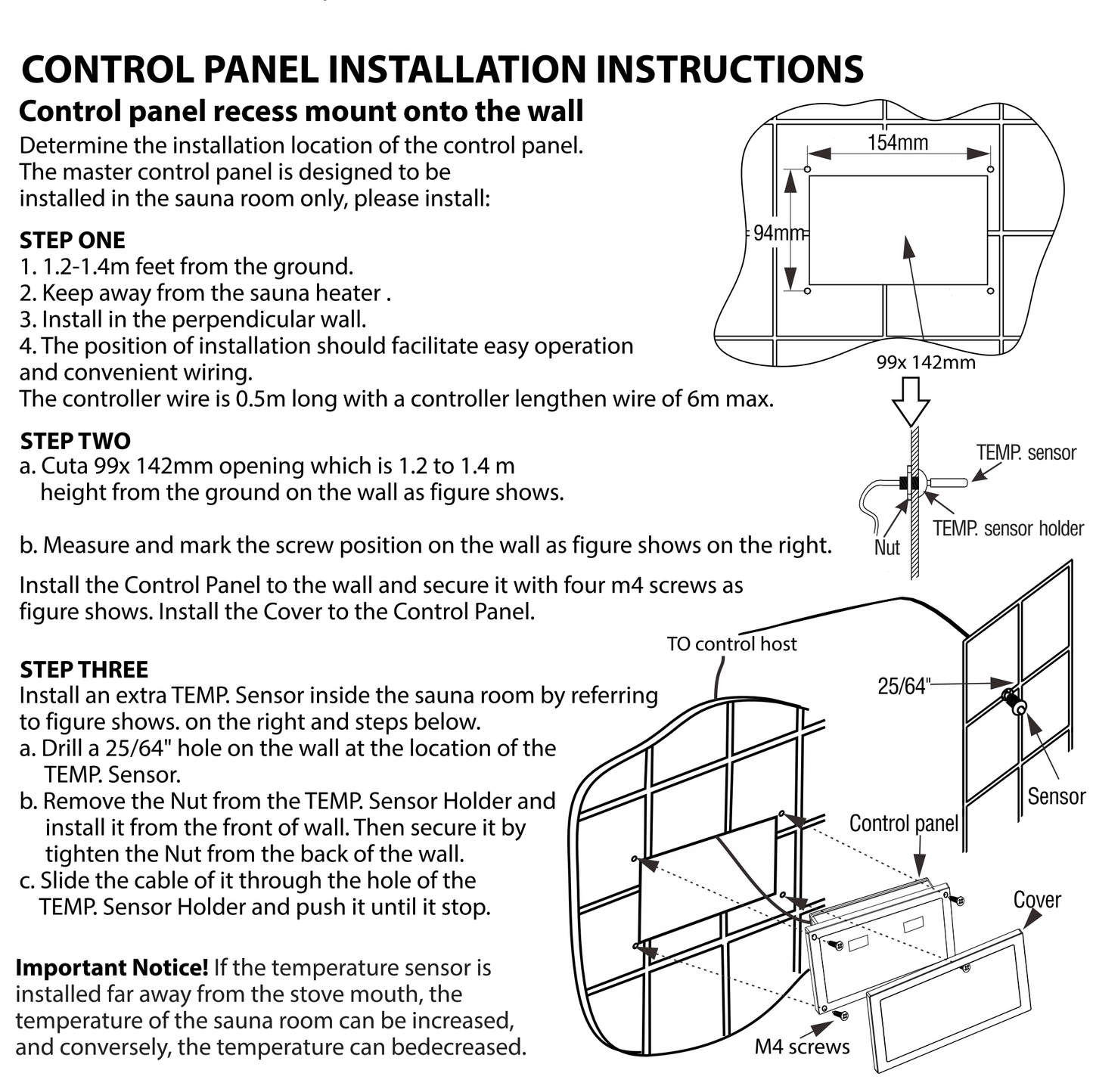 CONTROL PANEL INSTALLATION INSTRUCTIONS

Control panel recess mount onto the wall

Determine the installation location of the control panel. The master control panel is designed to be installed in the sauna room only, please install:

STEP ONE
1. 1.2-1.4m feet from the ground.
2. Keep away from the sauna heater .
3. Install in the perpendicular wall.
4. The position of installation should facilitate easy operation and convenient wiring.
The controller wire is 0.5m long with a controller lengthen wire of 6m max.

STEP TWO
a. Cuta 99x 142mm opening which is 1.2 to 1.4 m height from the ground on the wall as figure shows.

b. Measure and mark the screw position on the wall as figure shows on the right.

Install the Control Panel to the wall and secure it with four m4 screws as figure shows. Install the Cover to the Control Panel.

STEP THREE
Install an extra TEMP. Sensor inside the sauna room by referring to figure shows. on the right and steps below.
a. Drill a 25/64" hole on the wall at the location of the TEMP. Sensor.
b. Remove the Nut from the TEMP. Sensor Holder and install it from the front of wall. Then secure it by tighten the Nut from the back of the wall.
c. Slide the cable of it through the hole of the TEMP. Sensor Holder and push it until it stop.

Important Notice! If the temperature sensor is installed far away from the stove mouth, the temperature of the sauna room can be increased, and conversely, the temperature can bedecreased.

154mm
94mm
99x 142mm
TEMP. sensor
TEMP. sensor holder
Nut
TO control host
25/64"
Sensor
Control panel
Cover
M4 screws