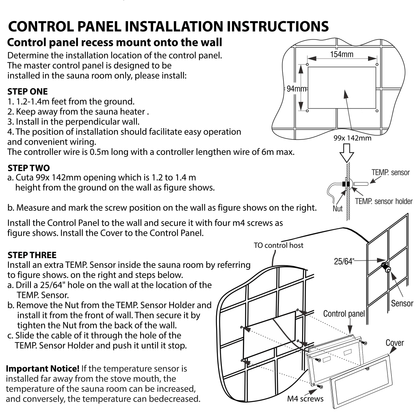 CONTROL PANEL INSTALLATION INSTRUCTIONS

Control panel recess mount onto the wall

Determine the installation location of the control panel. The master control panel is designed to be installed in the sauna room only, please install:

STEP ONE
1. 1.2-1.4m feet from the ground.
2. Keep away from the sauna heater .
3. Install in the perpendicular wall.
4. The position of installation should facilitate easy operation and convenient wiring.
The controller wire is 0.5m long with a controller lengthen wire of 6m max.

STEP TWO
a. Cuta 99x 142mm opening which is 1.2 to 1.4 m height from the ground on the wall as figure shows.

b. Measure and mark the screw position on the wall as figure shows on the right.

Install the Control Panel to the wall and secure it with four m4 screws as figure shows. Install the Cover to the Control Panel.

STEP THREE
Install an extra TEMP. Sensor inside the sauna room by referring to figure shows. on the right and steps below.
a. Drill a 25/64" hole on the wall at the location of the TEMP. Sensor.
b. Remove the Nut from the TEMP. Sensor Holder and install it from the front of wall. Then secure it by tighten the Nut from the back of the wall.
c. Slide the cable of it through the hole of the TEMP. Sensor Holder and push it until it stop.

Important Notice! If the temperature sensor is installed far away from the stove mouth, the temperature of the sauna room can be increased, and conversely, the temperature can bedecreased.

154mm
94mm
99x 142mm
TEMP. sensor
TEMP. sensor holder
Nut
TO control host
25/64"
Sensor
Control panel
Cover
M4 screws